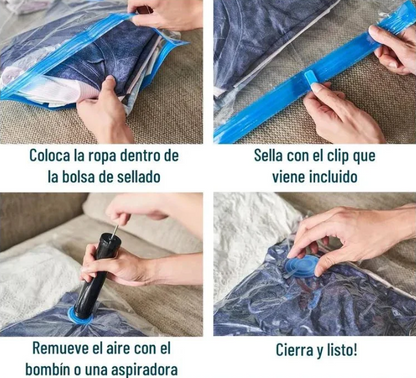 Coloca la ropa dentro de la bolsa de sellado

Sella con el clip que viene incluido

Remueve el aire con el bombín o una aspiradora

Cierra y listo!